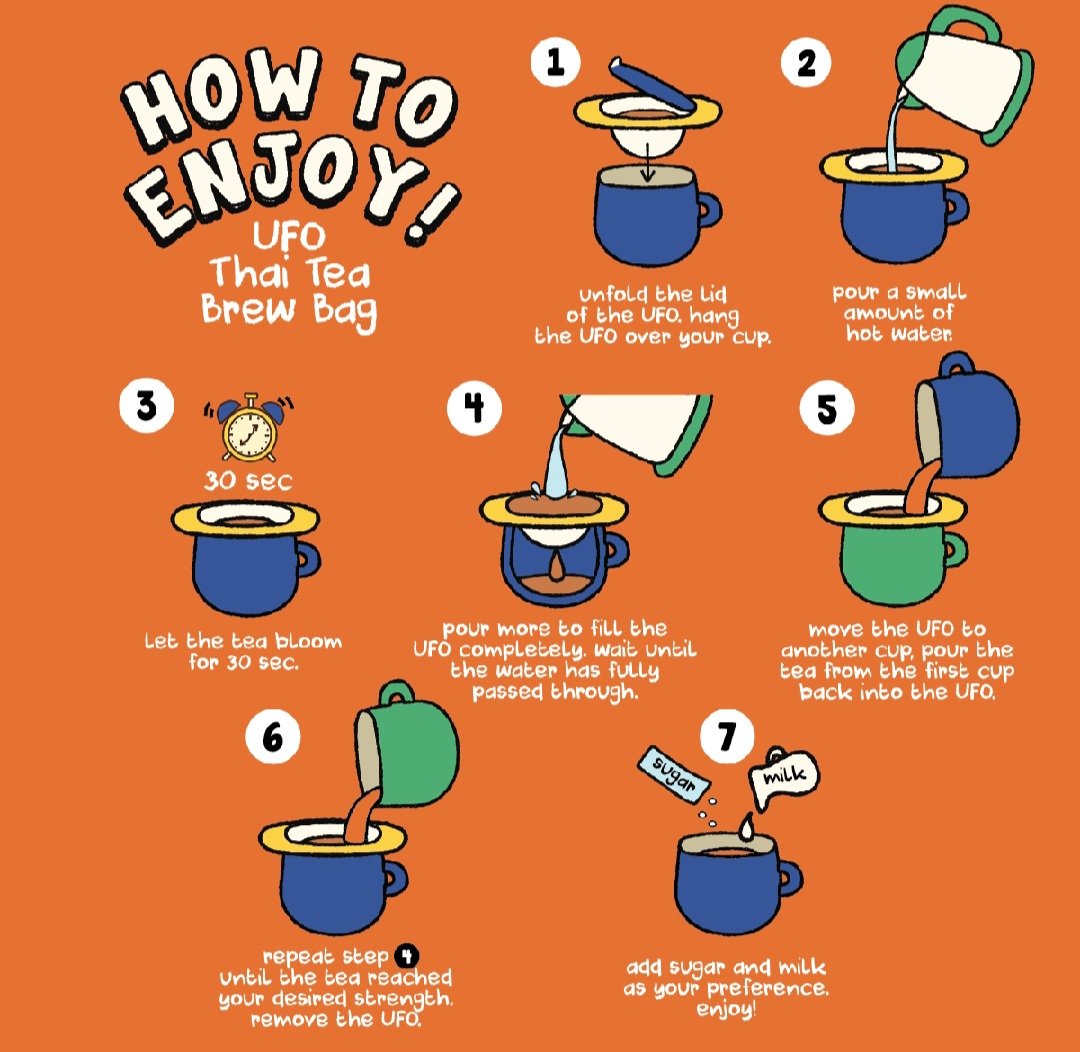 HOW TO ENJOY!
UFO
Thai Tea
Brew Bag

1
unfold the lid of the UFO. hang the UFO over your cup.

2
pour a small amount of hot water.

3
30 sec
let the tea bloom for 30 sec.

4
pour more to fill the UFO completely. wait until the water has fully passed through.

5
move the UFO to another cup, pour the tea from the first cup back into the UFO.

6
repeat step 4 until the tea reached your desired strength. remove the UFO.

7
sugar
milk
add sugar and milk as your preference. enjoy!