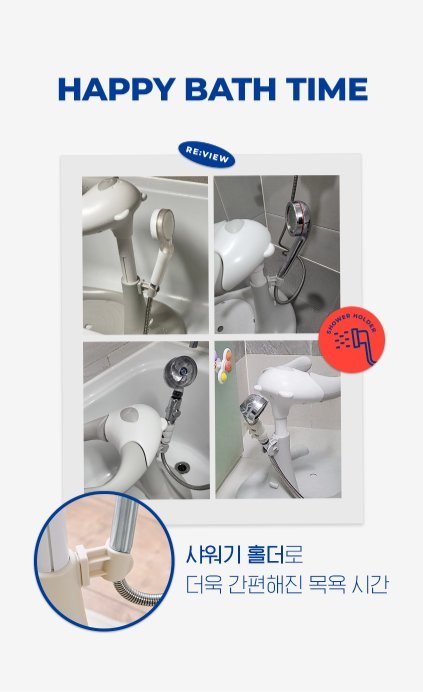 HAPPY BATH TIME

RE:VIEW

SHOWER HOLDER

샤워기 홀더로
더욱 간편해진 목욕 시간